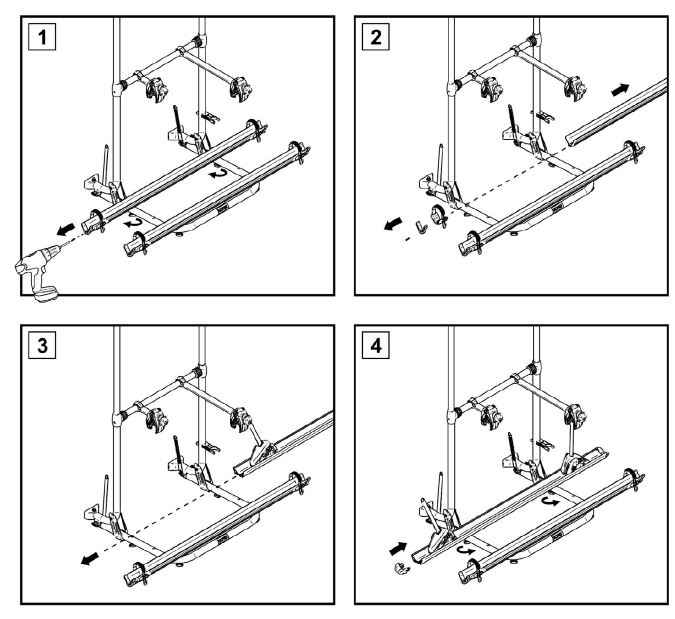 1

2

3

4